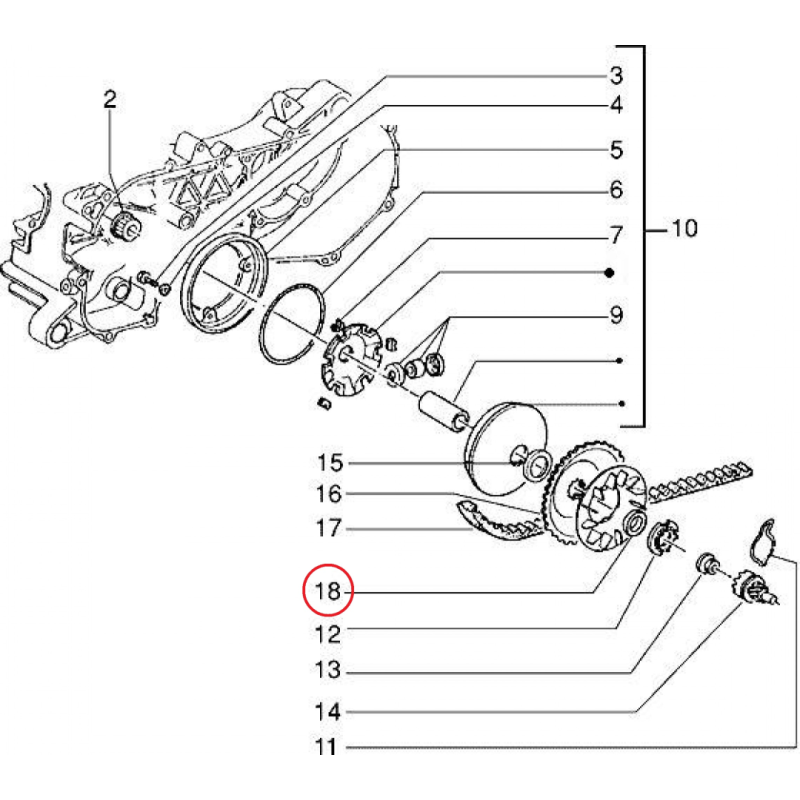 2
3
4
5
6
7
9
10
15
16
17
18
12
13
14
11